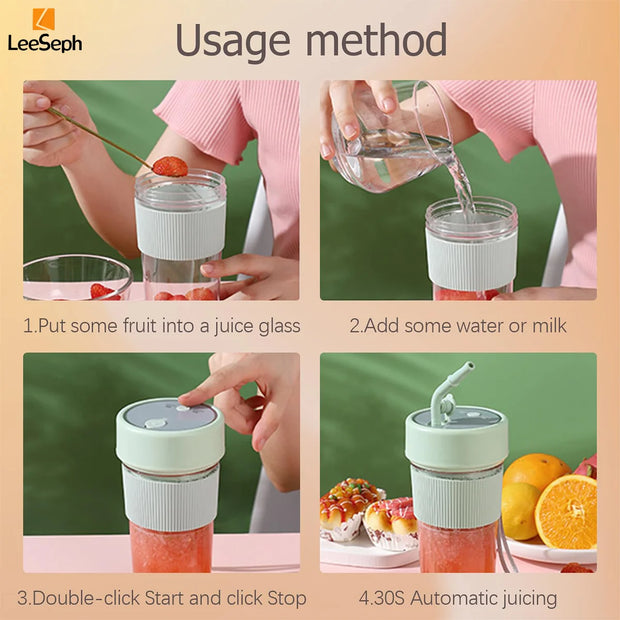 LeeSeph

Usage method

1.Put some fruit into a juice glass

2.Add some water or milk

3.Double-click Start and click Stop

4.30S Automatic juicing