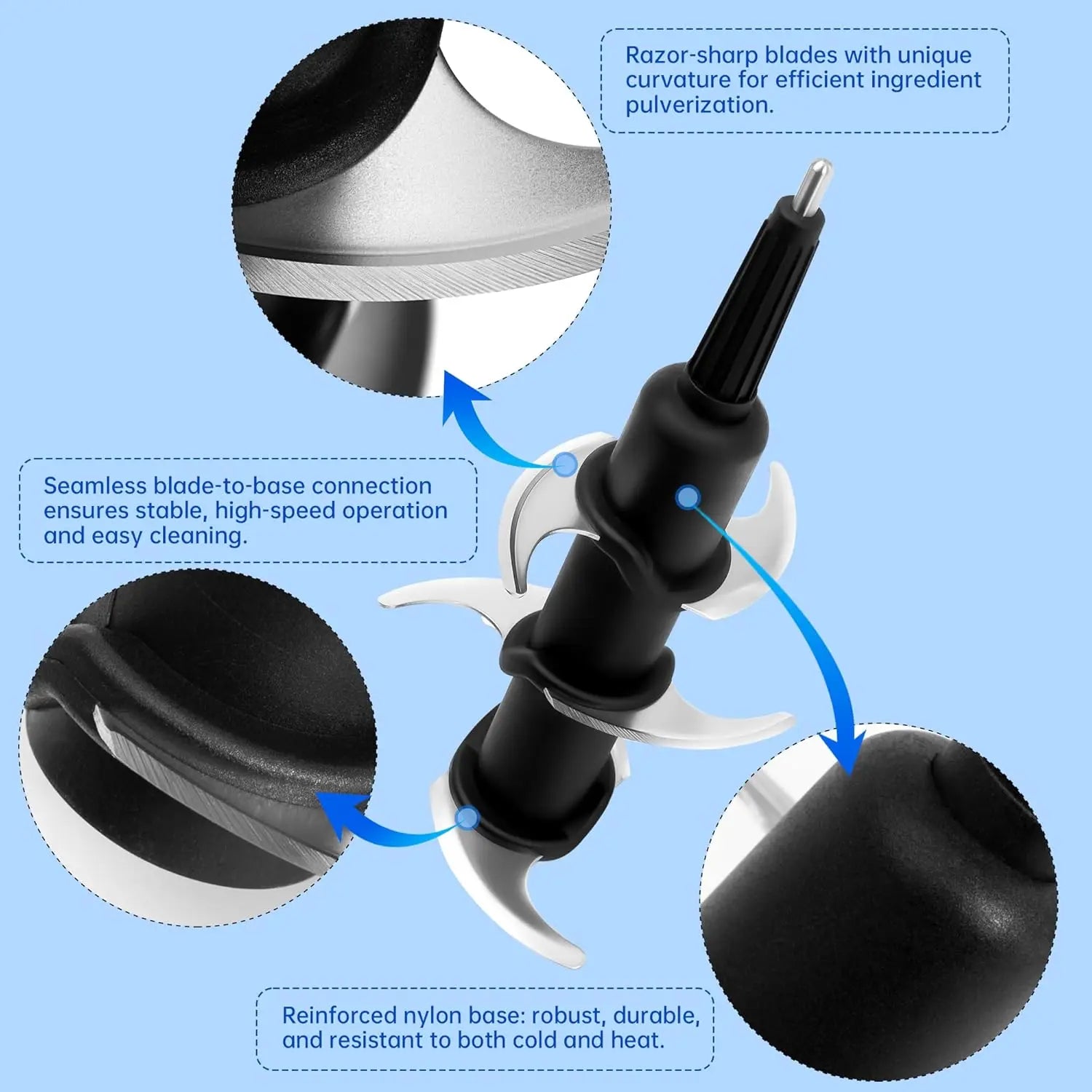 Razor-sharp blades with unique curvature for efficient ingredient pulverization.

Seamless blade-to-base connection ensures stable, high-speed operation and easy cleaning.

Reinforced nylon base: robust, durable, and resistant to both cold and heat.