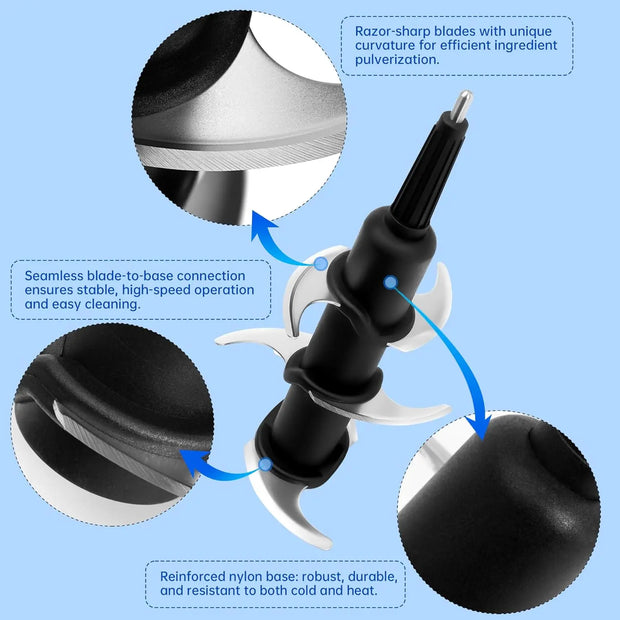 Razor-sharp blades with unique curvature for efficient ingredient pulverization.

Seamless blade-to-base connection ensures stable, high-speed operation and easy cleaning.

Reinforced nylon base: robust, durable, and resistant to both cold and heat.